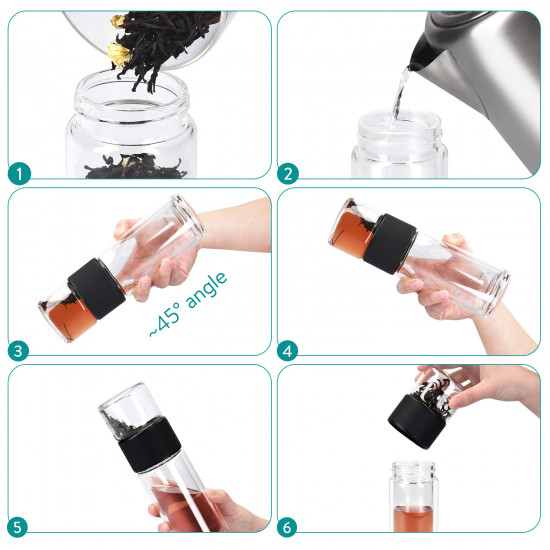 1

2

~45° angle

3

4

5

6